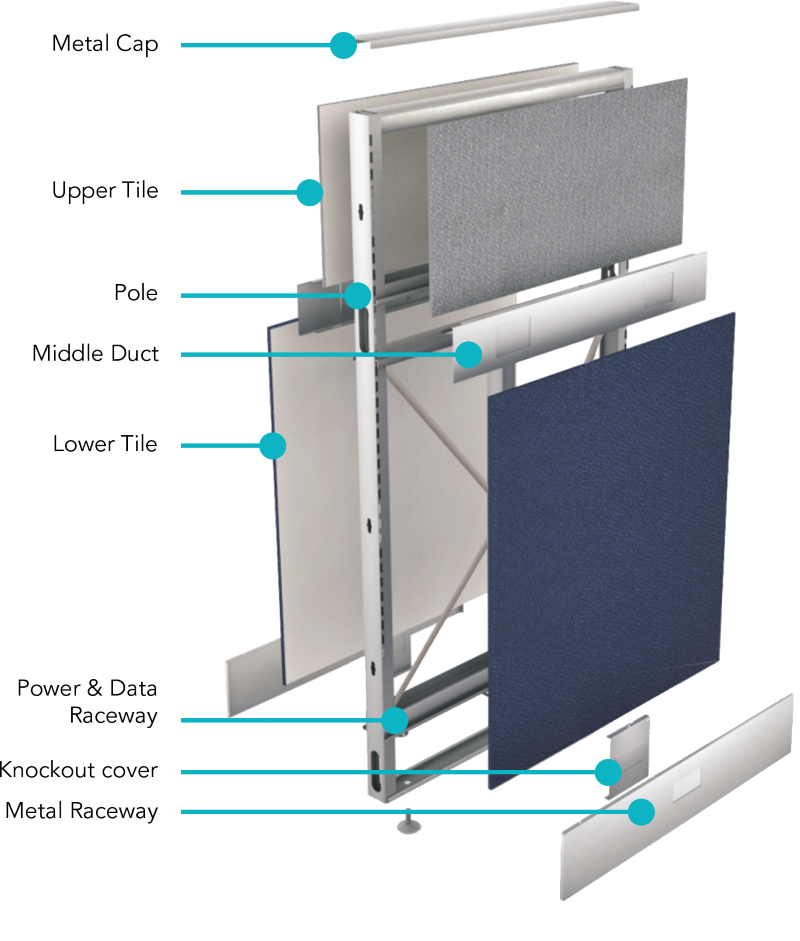 Metal Cap

Upper Tile

Pole

Middle Duct

Lower Tile

Power & Data Raceway

Knockout cover

Metal Raceway